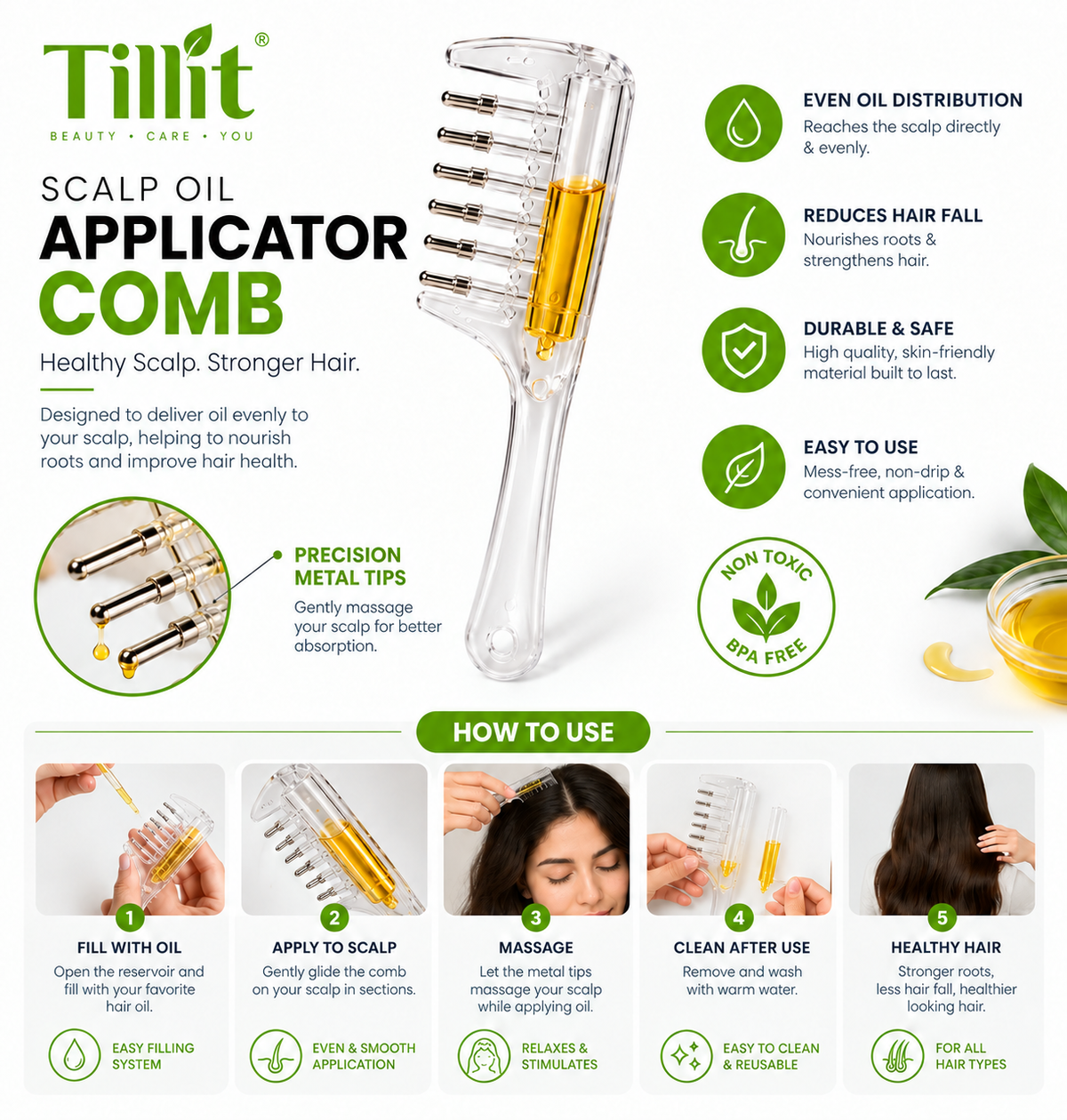 Tillit®
BEAUTY • CARE • YOU

SCALP OIL
APPLICATOR
COMB

Healthy Scalp. Stronger Hair.

Designed to deliver oil evenly to your scalp, helping to nourish roots and improve hair health.

PRECISION METAL TIPS
Gently massage your scalp for better absorption.

EVEN OIL DISTRIBUTION
Reaches the scalp directly & evenly.

REDUCES HAIR FALL
Nourishes roots & strengthens hair.

DURABLE & SAFE
High quality, skin-friendly material built to last.

EASY TO USE
Mess-free, non-drip & convenient application.

NON TOXIC
BPA FREE

HOW TO USE

1
FILL WITH OIL
Open the reservoir and fill with your favorite hair oil.
EASY FILLING SYSTEM

2
APPLY TO SCALP
Gently glide the comb on your scalp in sections.
EVEN & SMOOTH APPLICATION

3
MASSAGE
Let the metal tips massage your scalp while applying oil.
RELAXES & STIMULATES

4
CLEAN AFTER USE
Remove and wash with warm water.
EASY TO CLEAN & REUSABLE

5
HEALTHY HAIR
Stronger roots, less hair fall, healthier looking hair.
FOR ALL HAIR TYPES